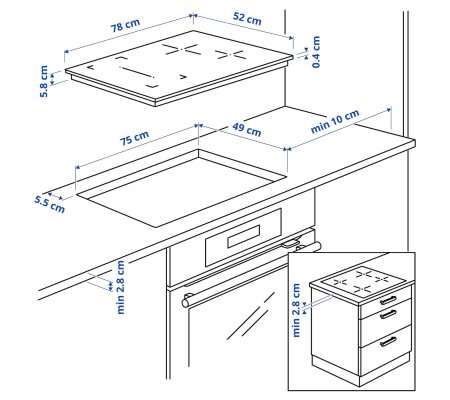 78 cm
52 cm
0.4 cm
5.8 cm
75 cm
49 cm
min 10 cm
5.5 cm
min 2.8 cm
min 2.8 cm