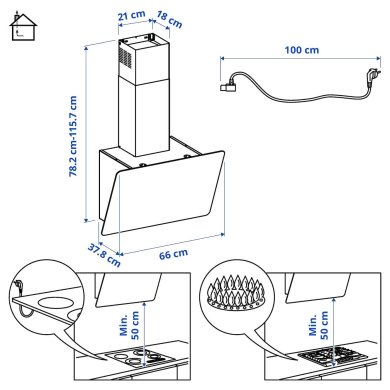 21 cm
18 cm
100 cm
78.2 cm-115.7 cm
37.8 cm
66 cm
Min. 50 cm
Min. 50 cm