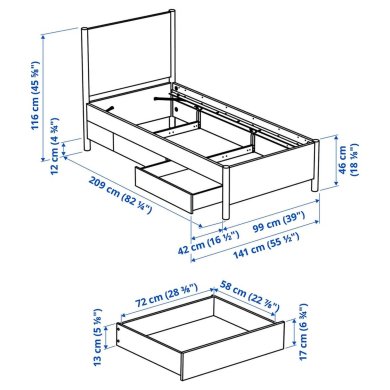 116 cm (45 ⅝")
12 cm (4 ¾")
209 cm (82 ¼")
46 cm (18 ⅛")
99 cm (39")
42 cm (16 ½")
141 cm (55 ½")
72 cm (28 ⅜")
58 cm (22 ⅞")
13 cm (5 ⅛")
17 cm (6 ¾")