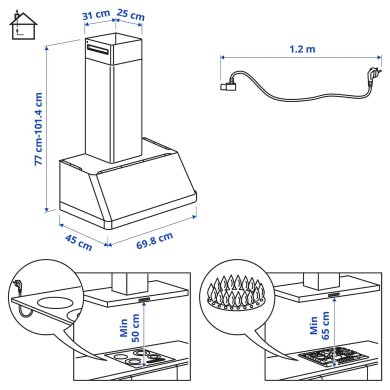 31 cm
25 cm
77 cm-101.4 cm
45 cm
69.8 cm
1.2 m
Min 50 cm
Min 65 cm