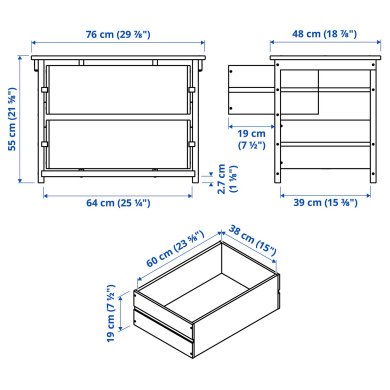 76 cm (29 ⅞")

48 cm (18 ⅞")

55 cm (21 ⅝")

19 cm (7 ½")

2.7 cm (1 ⅛")

64 cm (25 ¼")

39 cm (15 ⅜")

60 cm (23 ⅝")

38 cm (15")

19 cm (7 ½")