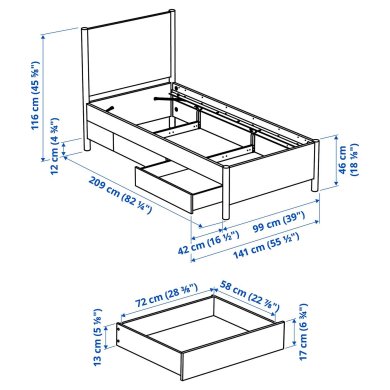 116 cm (45 ⅝")
12 cm (4 ¾")
209 cm (82 ¼")
46 cm (18 ⅛")
99 cm (39")
42 cm (16 ½")
141 cm (55 ½")
72 cm (28 ⅜")
58 cm (22 ⅞")
13 cm (5 ⅛")
17 cm (6 ¾")