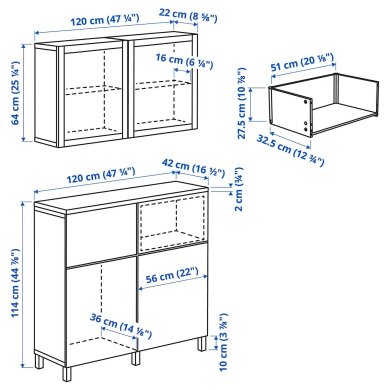 120 cm (47 ¼")
22 cm (8 ⅝")
16 cm (6 ¼")
64 cm (25 ¼")
51 cm (20 ⅛")
27.5 cm (10 ⅞")
32.5 cm (12 ¾")
120 cm (47 ¼")
42 cm (16 ½")
2 cm (¾")
114 cm (44 ⅞")
56 cm (22")
36 cm (14 ⅛")
10 cm (3 ⅞")