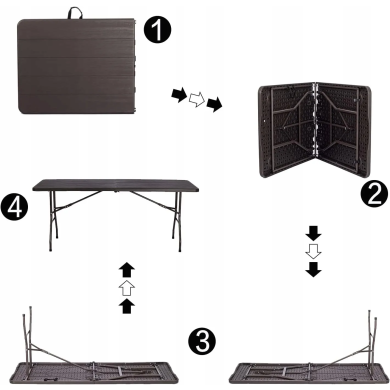 1

2

4

3