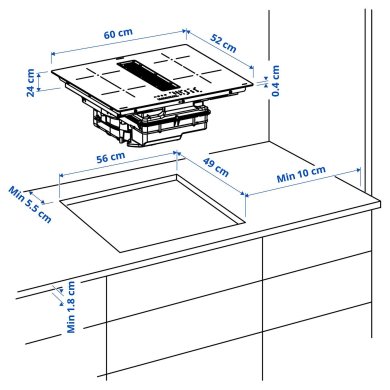 60 cm
52 cm
24 cm
0.4 cm
56 cm
49 cm
Min 10 cm
Min 5.5 cm
Min 1.8 cm