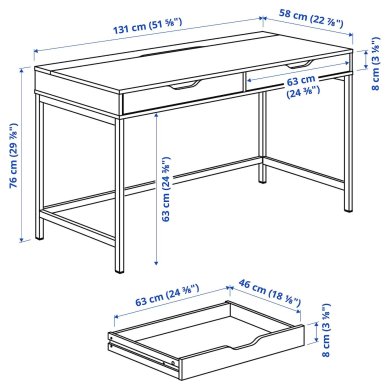 131 cm (51 ⅝")
58 cm (22 ⅞")
8 cm (3 ⅛")
63 cm (24 ⅜")
76 cm (29 ⅞")
63 cm (24 ⅜")
63 cm (24 ⅜")
46 cm (18 ⅛")
8 cm (3 ⅛")