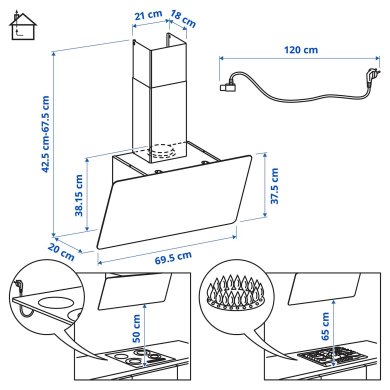 21 cm
18 cm
120 cm
42.5 cm-67.5 cm
38.15 cm
37.5 cm
20 cm
69.5 cm
50 cm
65 cm