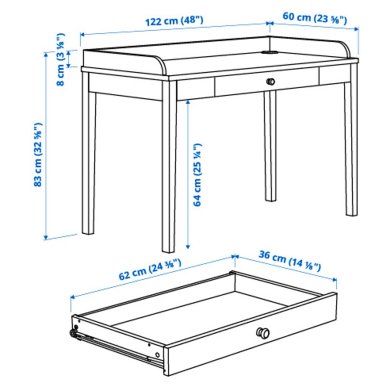 122 cm (48")

60 cm (23 ⅝")

8 cm (3 ⅛")

83 cm (32 ⅝")

64 cm (25 ¼")

62 cm (24 ⅜")

36 cm (14 ⅛")