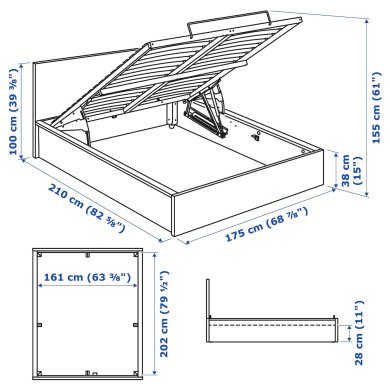 100 cm (39 ⅜")

155 cm (61")

38 cm (15")

210 cm (82 ⅝")

175 cm (68 ⅞")

161 cm (63 ⅜")

202 cm (79 ½")

28 cm (11")