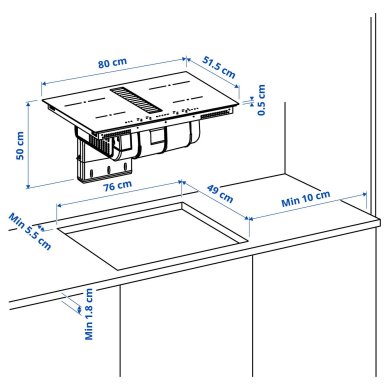 80 cm
51.5 cm
0.5 cm
50 cm
76 cm
49 cm
Min 10 cm
Min 5.5 cm
Min 1.8 cm