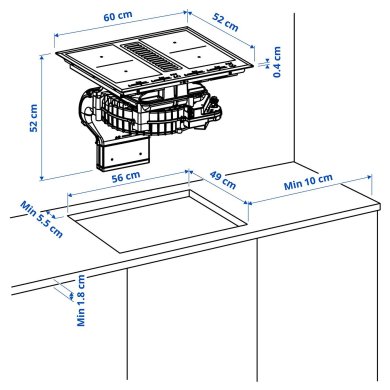 60 cm
52 cm
0.4 cm
52 cm
56 cm
49 cm
Min 10 cm
Min 5.5 cm
Min 1.8 cm