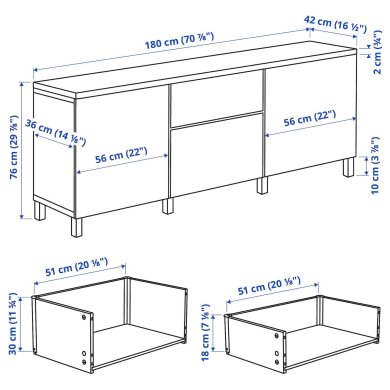 180 cm (70 ⅞")

42 cm (16 ½")

2 cm (¾")

76 cm (29 ⅞")

36 cm (14 ⅛")

56 cm (22")

56 cm (22")

10 cm (3 ⅞")

51 cm (20 ⅛")

30 cm (11 ¾")

51 cm (20 ⅛")

18 cm (7 ⅛")