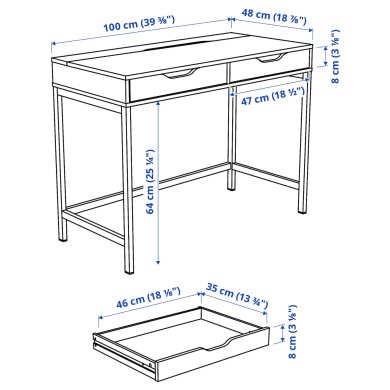 100 cm (39 ⅜")
48 cm (18 ⅞")
8 cm (3 ⅛")
47 cm (18 ½")
64 cm (25 ¼")
46 cm (18 ⅛")
35 cm (13 ¾")
8 cm (3 ⅛")