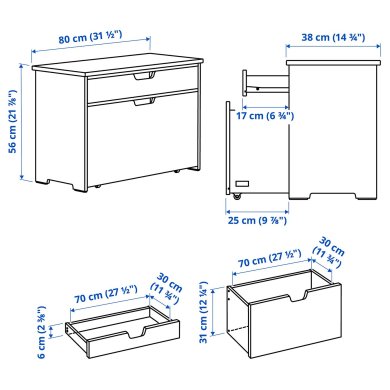 80 cm (31 ½")

56 cm (21 ⅞")

38 cm (14 ¾")

17 cm (6 ¾")

25 cm (9 ⅞")

70 cm (27 ½")

30 cm (11 ¾")

6 cm (2 ⅜")

70 cm (27 ½")

30 cm (11 ¾")

31 cm (12 ¼")