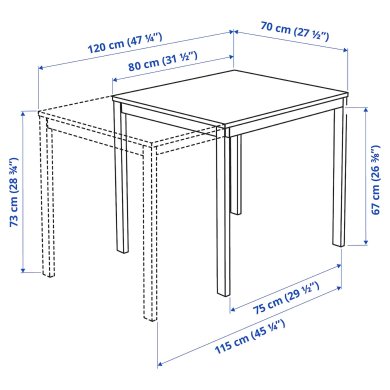 120 cm (47 ¼")
70 cm (27 ½")
80 cm (31 ½")
73 cm (28 ¾")
67 cm (26 ⅜")
75 cm (29 ½")
115 cm (45 ¼")