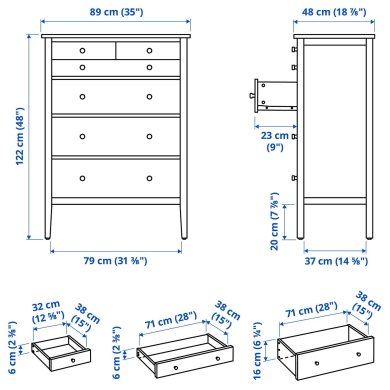 89 cm (35")

48 cm (18 ⅞")

122 cm (48")

23 cm (9")

20 cm (7 ⅞")

79 cm (31 ⅜")

37 cm (14 ⅝")

32 cm (12 ⅝")

38 cm (15")

6 cm (2 ⅜")

71 cm (28")

38 cm (15")

6 cm (2 ⅜")

71 cm (28")

38 cm (15")

16 cm (6 ¼")