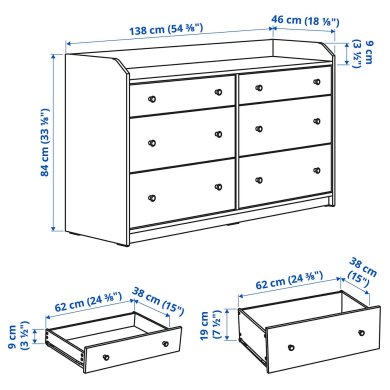 138 cm (54 ⅜")
46 cm (18 ⅛")
9 cm (3 ½")
84 cm (33 ⅛")
62 cm (24 ⅜")
38 cm (15")
9 cm (3 ½")
62 cm (24 ⅜")
38 cm (15")
19 cm (7 ½")