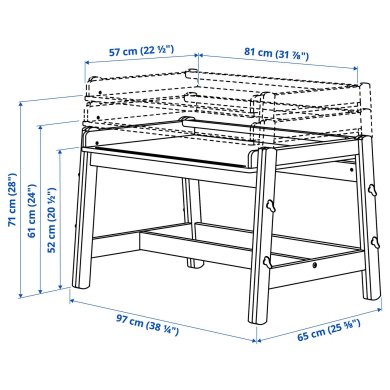 57 cm (22 ½")
81 cm (31 ⅞")
71 cm (28")
61 cm (24")
52 cm (20 ½")
97 cm (38 ¼")
65 cm (25 ⅝")