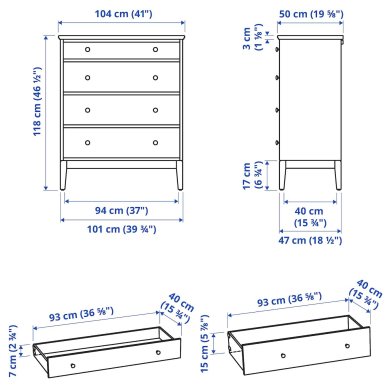 104 cm (41")

118 cm (46 ½")

94 cm (37")

101 cm (39 ¾")

50 cm (19 ⅝")

3 cm (1 ⅛")

17 cm (6 ¾")

40 cm (15 ¾")

47 cm (18 ½")

93 cm (36 ⅝")

40 cm (15 ¾")

7 cm (2 ¾")

93 cm (36 ⅝")

40 cm (15 ¾")

15 cm (5 ⅞")