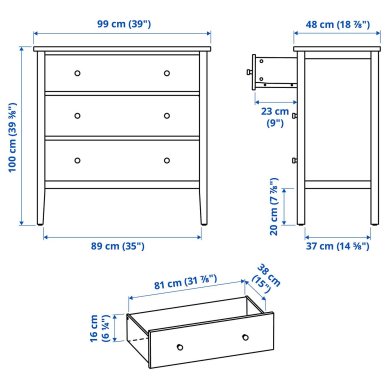 99 cm (39")

48 cm (18 ⅞")

100 cm (39 ⅜")

23 cm (9")

20 cm (7 ⅞")

89 cm (35")

37 cm (14 ⅝")

81 cm (31 ⅞")

38 cm (15")

16 cm (6 ¼")