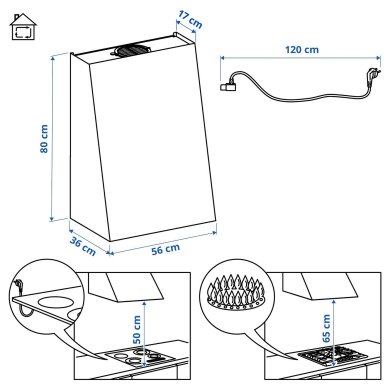 17 cm

120 cm

80 cm

36 cm

56 cm

50 cm

65 cm