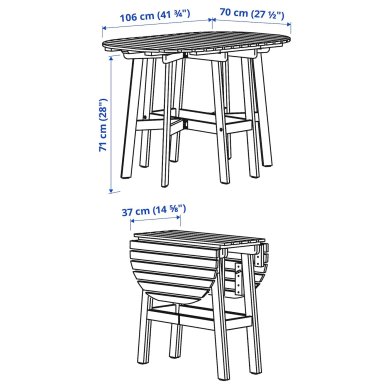 106 cm (41 ¾")
70 cm (27 ½")
71 cm (28")
37 cm (14 ⅝")