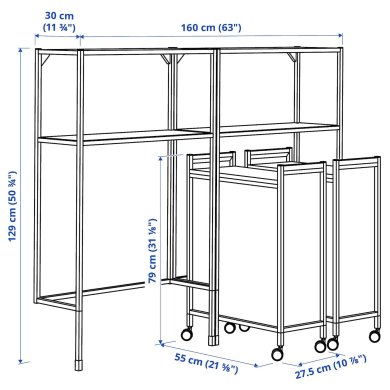 30 cm
(11 ¾")
160 cm (63")
129 cm (50 ¾")
79 cm (31 ⅛")
55 cm (21 ⅝")
27.5 cm (10 ⅞")