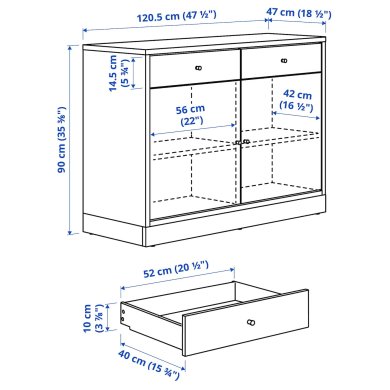 120.5 cm (47 ½")
47 cm (18 ½")
14.5 cm (5 ¾")
90 cm (35 ⅜")
56 cm (22")
42 cm (16 ½")
52 cm (20 ½")
10 cm (3 ⅞")
40 cm (15 ¾")