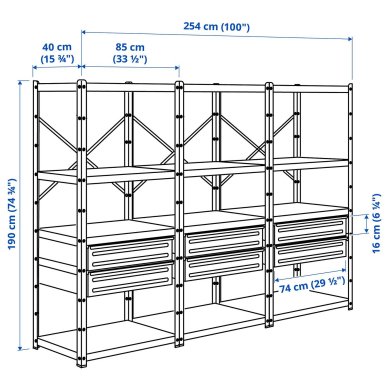 254 cm (100")
40 cm
(15 ¾")
85 cm
(33 ½")
190 cm (74 ¾")
16 cm (6 ¼")
74 cm (29 ½")