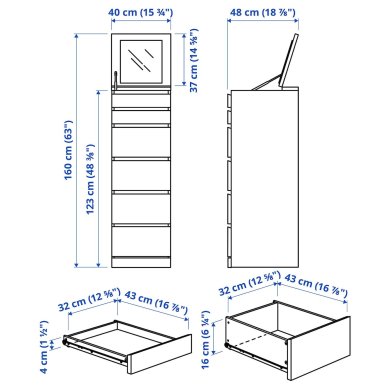 40 cm (15 ¾")

48 cm (18 ⅞")

37 cm (14 ⅝")

160 cm (63")

123 cm (48 ⅜")

32 cm (12 ⅝")

43 cm (16 ⅞")

4 cm (1 ½")

32 cm (12 ⅝")

43 cm (16 ⅞")

16 cm (6 ¼")