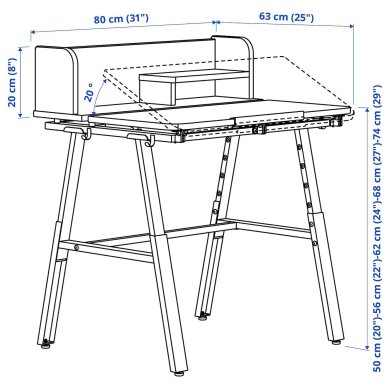 80 cm (31")
63 cm (25")
20 cm (8")
20 °
50 cm (20")-56 cm (22")-62 cm (24")-68 cm (27")-74 cm (29")