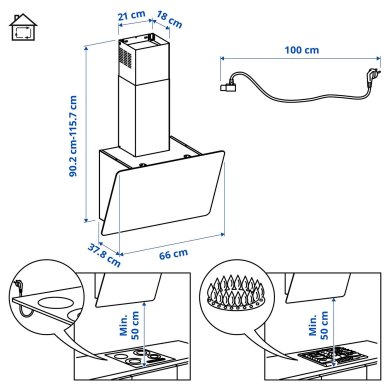 21 cm
18 cm
100 cm
90.2 cm-115.7 cm
37.8 cm
66 cm
Min. 50 cm
Min. 50 cm