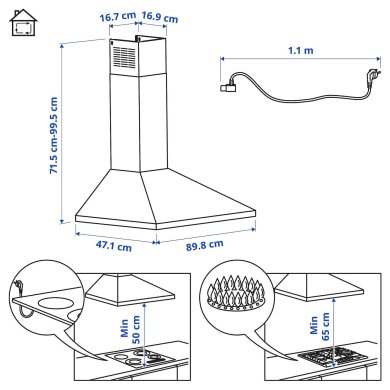 16.7 cm
16.9 cm
1.1 m
71.5 cm-99.5 cm
47.1 cm
89.8 cm
Min 50 cm
Min 65 cm