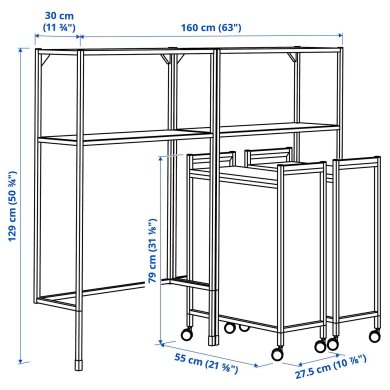 30 cm
(11 ¾")

160 cm (63")

129 cm (50 ¾")

79 cm (31 ⅛")

55 cm (21 ⅝")

27.5 cm (10 ⅞")