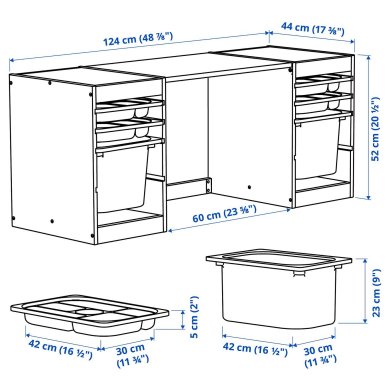 124 cm (48 ⅞")
44 cm (17 ⅜")
52 cm (20 ½")
60 cm (23 ⅝")
5 cm (2")
42 cm (16 ½")
30 cm (11 ¾")
23 cm (9")
42 cm (16 ½")
30 cm (11 ¾")