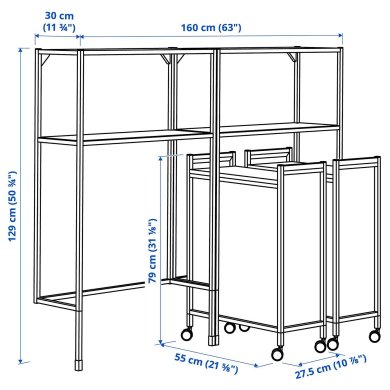 30 cm
(11 ¾")

160 cm (63")

129 cm (50 ¾")

79 cm (31 ⅛")

55 cm (21 ⅝")

27.5 cm (10 ⅞")