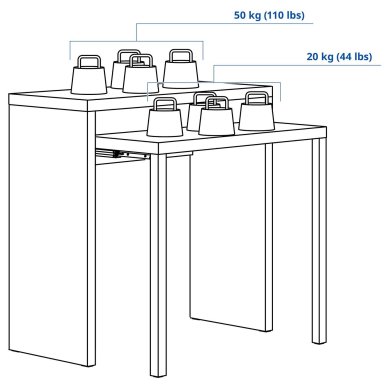 50 kg (110 lbs)

20 kg (44 lbs)