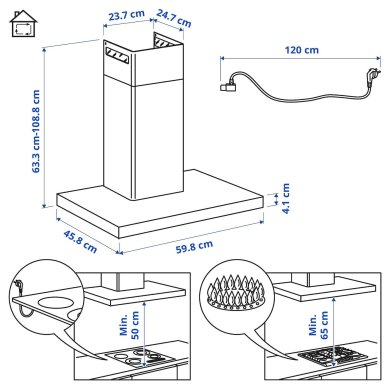 23.7 cm
24.7 cm
120 cm
63.3 cm-108.8 cm
4.1 cm
45.8 cm
59.8 cm
Min. 50 cm
Min. 65 cm