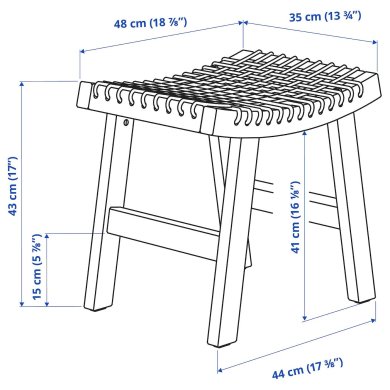 48 cm (18 ⅞")
35 cm (13 ¾")
43 cm (17")
15 cm (5 ⅞")
41 cm (16 ⅛")
44 cm (17 ⅜")