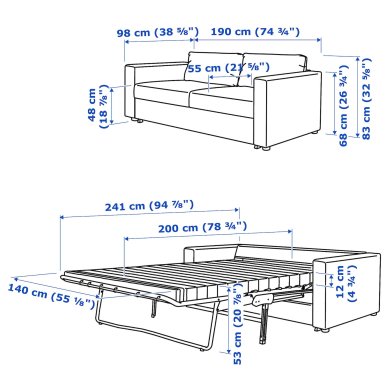 98 cm (38 ⅝")
190 cm (74 ¾")
55 cm (21 ⅝")
48 cm (18 ⅞")
68 cm (26 ¾")
83 cm (32 ⅝")

241 cm (94 ⅞")
200 cm (78 ¾")
140 cm (55 ⅛")
12 cm (4 ¾")
53 cm (20 ⅞")