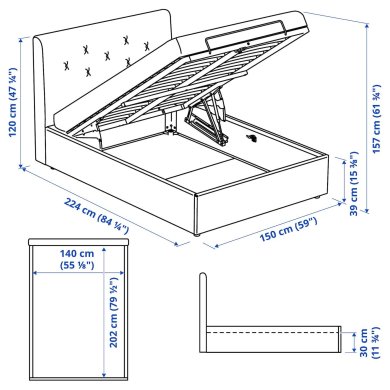 120 cm (47 ¼")
157 cm (61 ¾")
39 cm (15 ⅜")
224 cm (84 ¼")
150 cm (59")
140 cm
(55 ⅛")
202 cm (79 ½")
30 cm
(11 ¾")