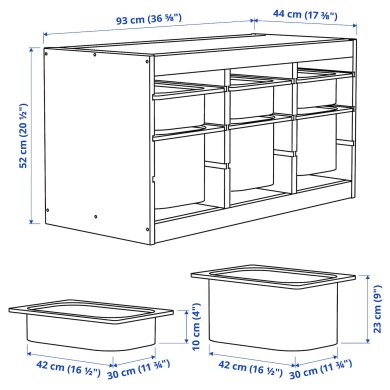 93 cm (36 ⅝")

44 cm (17 ⅜")

52 cm (20 ½")

10 cm (4")

42 cm (16 ½")

30 cm (11 ¾")

23 cm (9")

42 cm (16 ½")

30 cm (11 ¾")