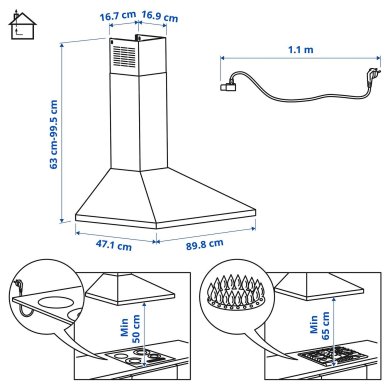 16.7 cm
16.9 cm
1.1 m
63 cm-99.5 cm
47.1 cm
89.8 cm
Min 50 cm
Min 65 cm