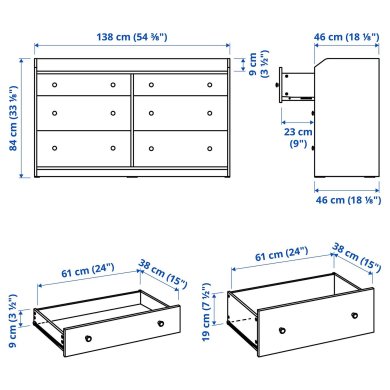 138 cm (54 ⅜")

46 cm (18 ⅛")

9 cm (3 ½")

84 cm (33 ⅛")

23 cm (9")

46 cm (18 ⅛")

61 cm (24")

38 cm (15")

9 cm (3 ½")

61 cm (24")

38 cm (15")

19 cm (7 ½")