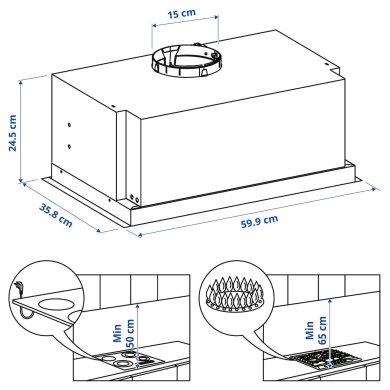 15 cm

24.5 cm

35.8 cm

59.9 cm

Min 50 cm

Min 65 cm