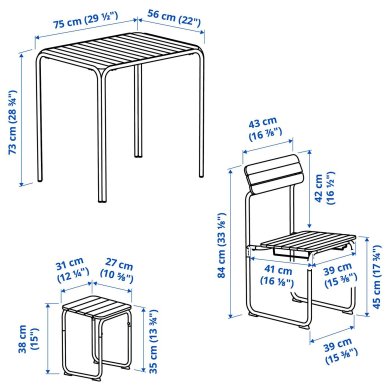 75 cm (29 ½")
56 cm (22")
73 cm (28 ¾")
43 cm (16 ⅞")
42 cm (16 ½")
84 cm (33 ⅛")
41 cm (16 ⅛")
39 cm (15 ⅜")
45 cm (17 ¾")
39 cm (15 ⅜")
31 cm (12 ¼")
27 cm (10 ⅝")
38 cm (15")
35 cm (13 ¾")