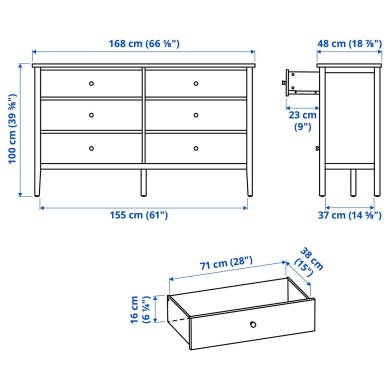 168 cm (66 ⅛")

48 cm (18 ⅞")

100 cm (39 ⅜")

23 cm (9")

155 cm (61")

37 cm (14 ⅝")

71 cm (28")

38 cm (15")

16 cm (6 ¼")