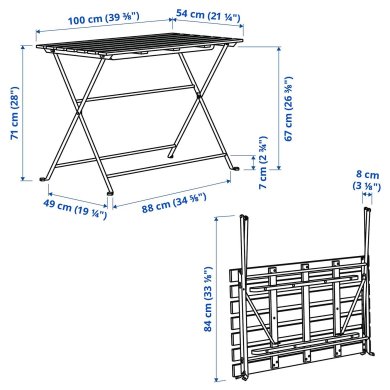 100 cm (39 ⅜")
54 cm (21 ¼")
71 cm (28")
67 cm (26 ⅜")
7 cm (2 ¾")
49 cm (19 ¼")
88 cm (34 ⅝")
8 cm (3 ⅛")
84 cm (33 ⅛")