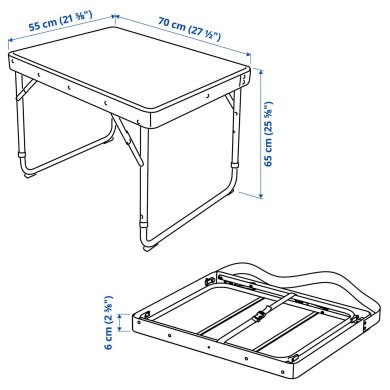 55 cm (21 ⅝")
70 cm (27 ½")
65 cm (25 ⅝")
6 cm (2 ⅜")