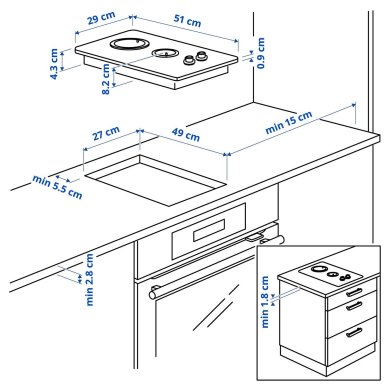 29 cm
51 cm
4.3 cm
8.2 cm
0.9 cm
27 cm
49 cm
min 15 cm
min 5.5 cm
min 2.8 cm
min 1.8 cm